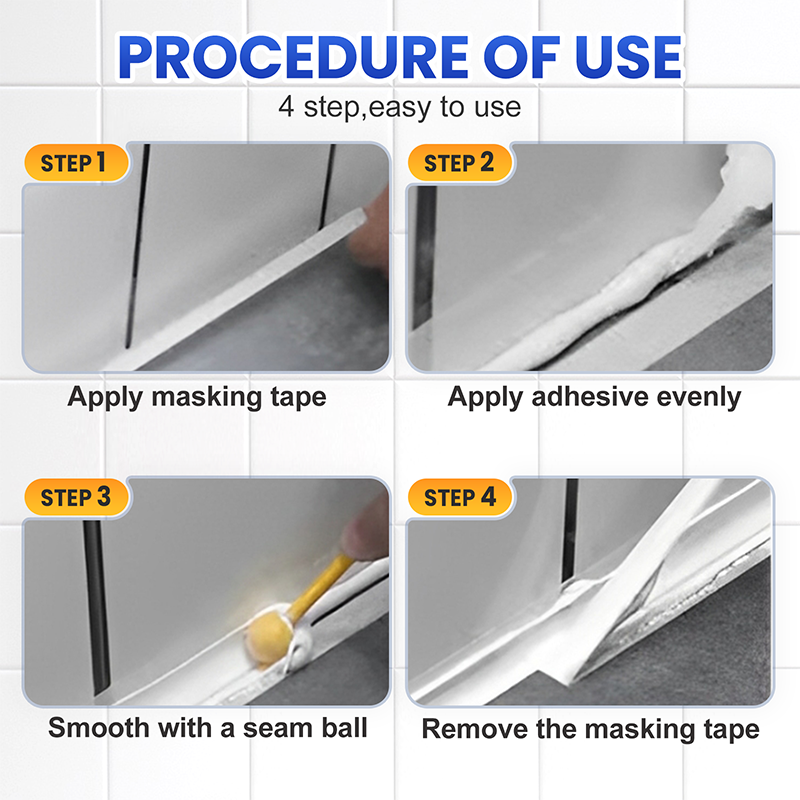 PROCEDURE OF USE
4 step,easy to use

STEP 1
Apply masking tape

STEP 2
Apply adhesive evenly

STEP 3
Smooth with a seam ball

STEP 4
Remove the masking tape